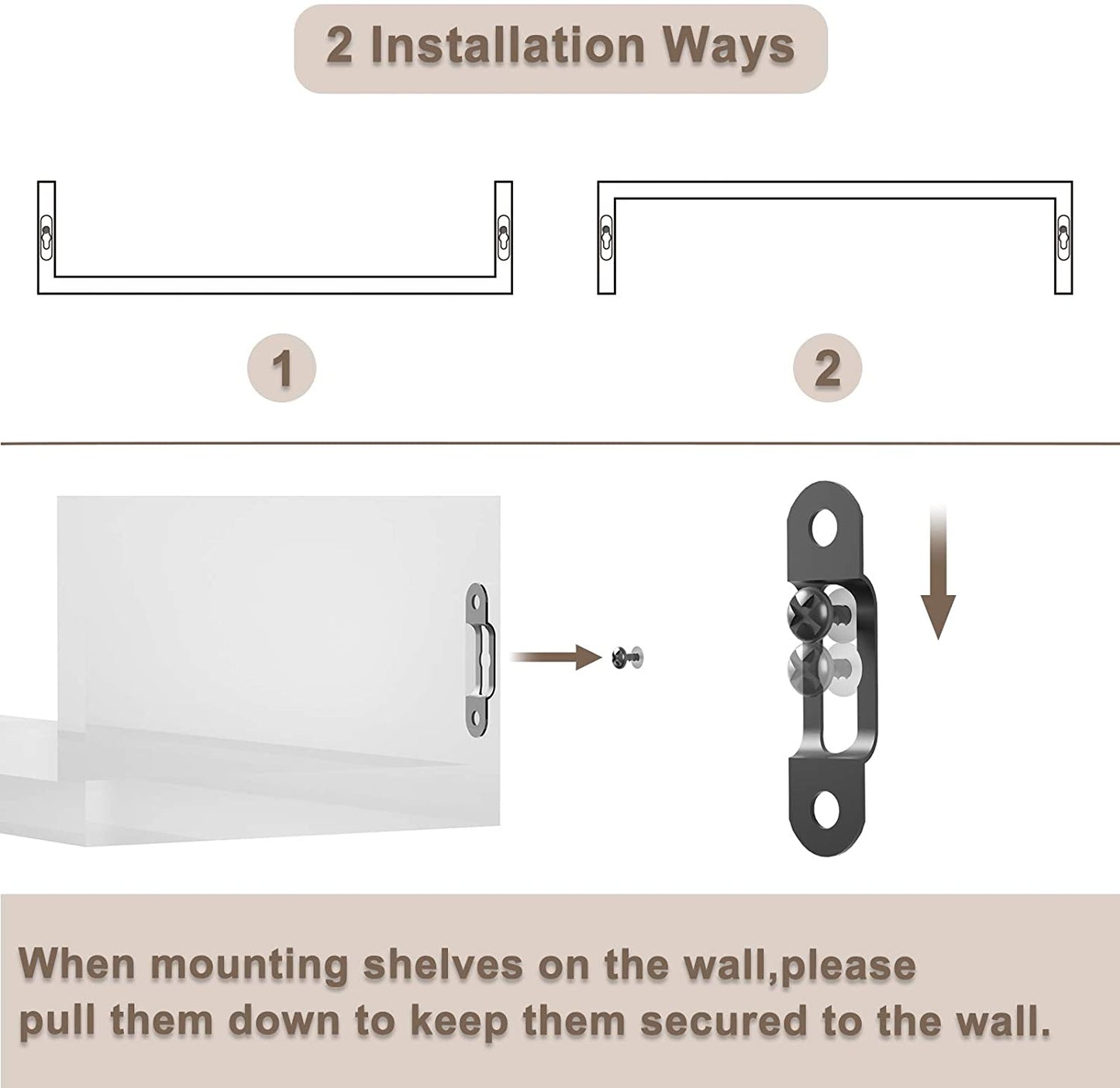 2 Installation Ways

1

2

When mounting shelves on the wall,please pull them down to keep them secured to the wall.