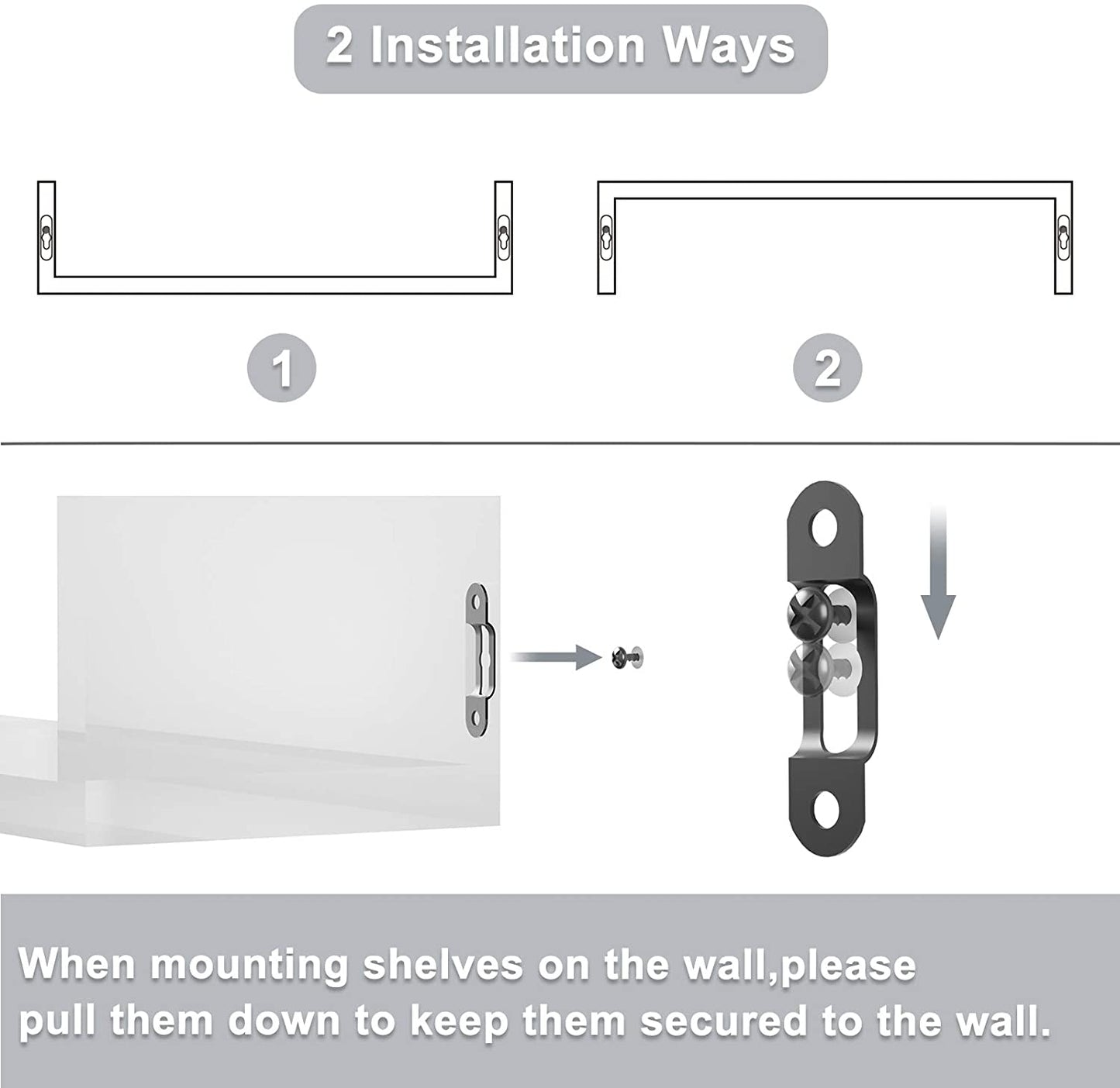 2 Installation Ways

1

2

When mounting shelves on the wall,please pull them down to keep them secured to the wall.